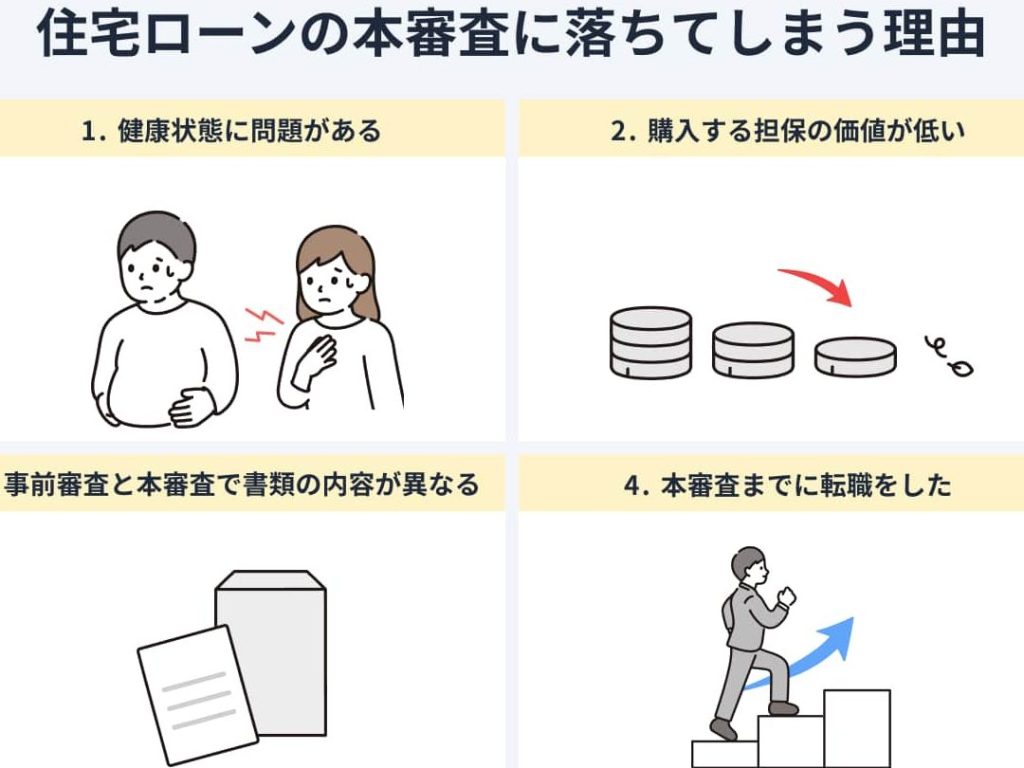 住宅ローンの本審査に落ちてしまう理由

1. 健康状態に問題がある

2. 購入する担保の価値が低い

事前審査と本審査で書類の内容が異なる

4. 本審査までに転職をした